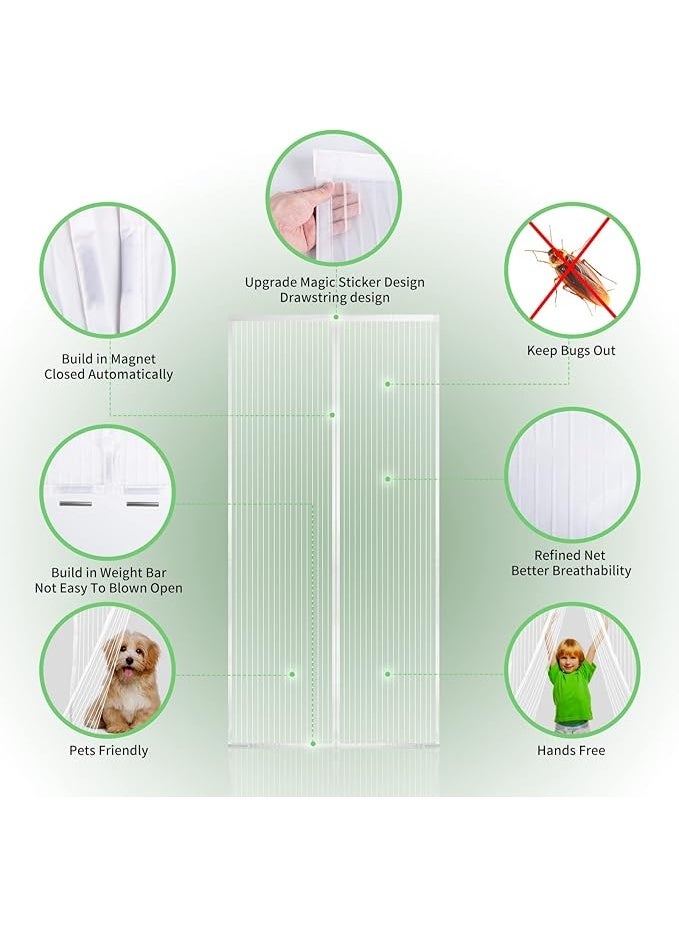 Upgrade Magic Sticker Design
Drawstring design

Build in Magnet
Closed Automatically

Keep Bugs Out

Build in Weight Bar
Not Easy To Blown Open

Refined Net
Better Breathability

Pets Friendly

Hands Free